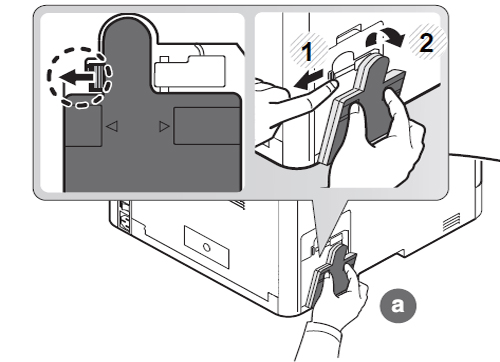 1
2
a