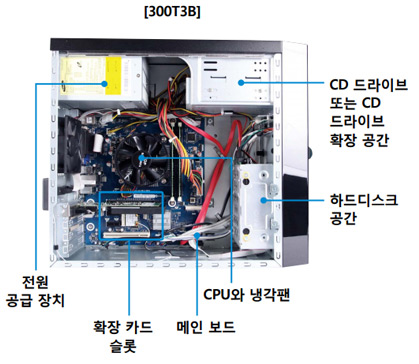 [300T3B]

CD 드라이브 또는 CD 드라이브 확장 공간

하드디스크 공간

전원 공급 장치

CPU와 냉각팬

확장 카드 슬롯

메인 보드