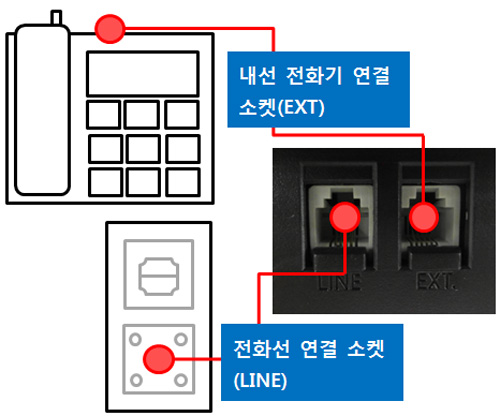 내선 전화기 연결 소켓(EXT)

LINE

EXT.

전화선 연결 소켓 (LINE)